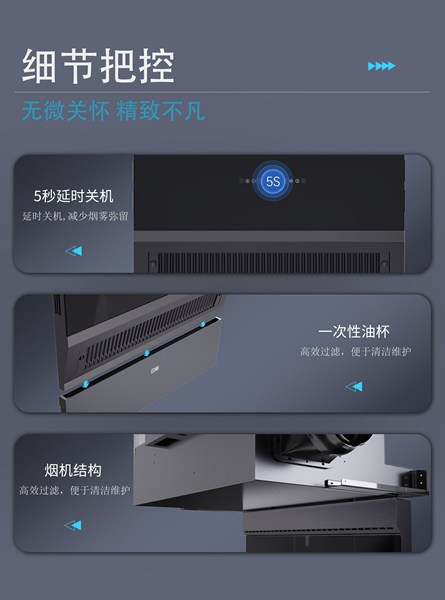 细节把控

无微关怀 精致不凡

5S

5秒延时关机

延时关机，减少烟雾弥留

一次性油杯

高效过滤，便于清洁维护

烟机结构

高效过滤，便于清洁维护